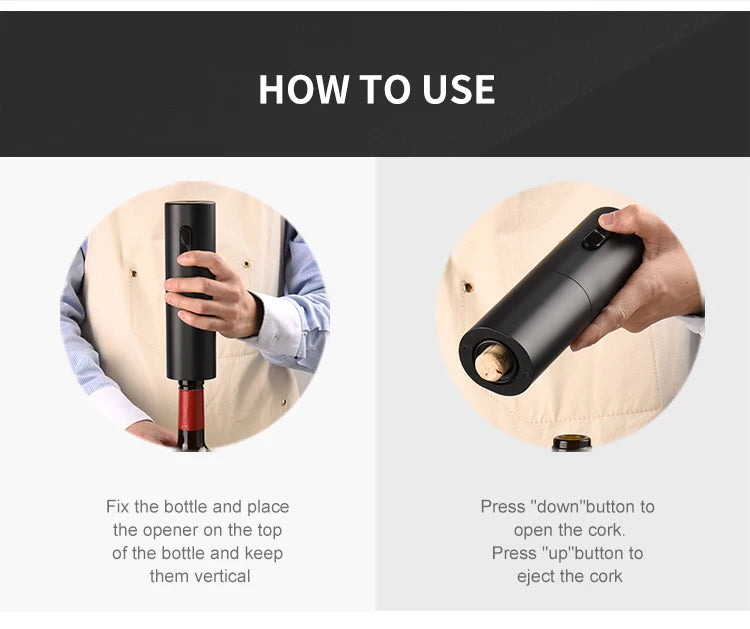 HOW TO USE

Fix the bottle and place the opener on the top of the bottle and keep them vertical

Press "down"button to open the cork.
Press "up"button to eject the cork